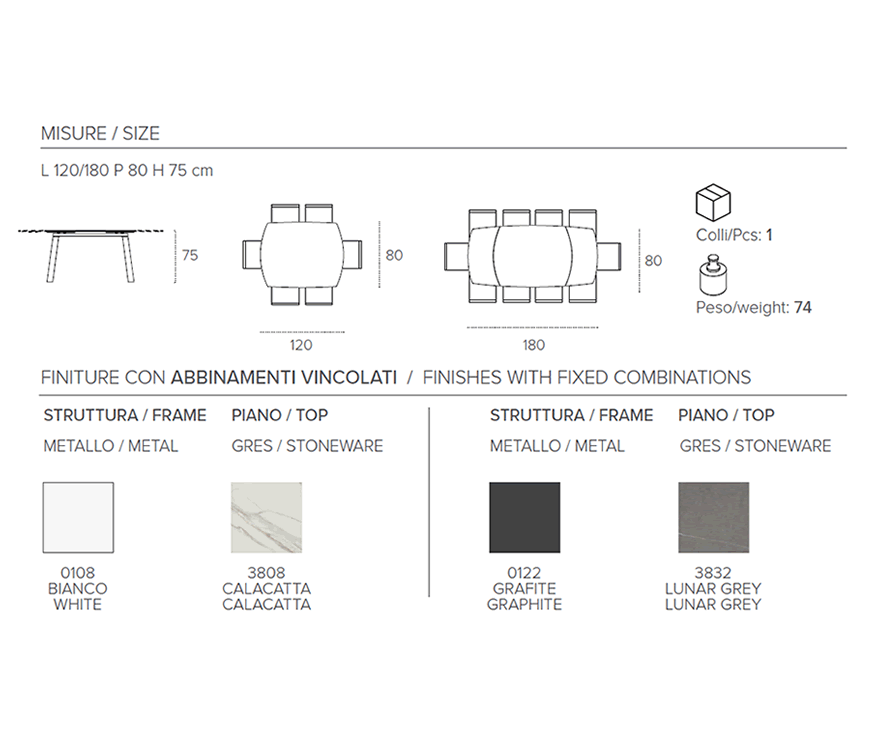 MISURE / SIZE

L 120/180 P 80 H 75 cm

75

80

120

80

180

Colli/Pcs: 1

Peso/weight: 74

FINITURE CON ABBINAMENTI VINCOLATI / FINISHES WITH FIXED COMBINATIONS

STRUTTURA / FRAME

METALLO / METAL

0108
BIANCO
WHITE

PIANO / TOP

GRES / STONEWARE

3808
CALACATTA
CALACATTA

STRUTTURA / FRAME

METALLO / METAL

0122
GRAFITE
GRAPHITE

PIANO / TOP

GRES / STONEWARE

3832
LUNAR GREY
LUNAR GREY